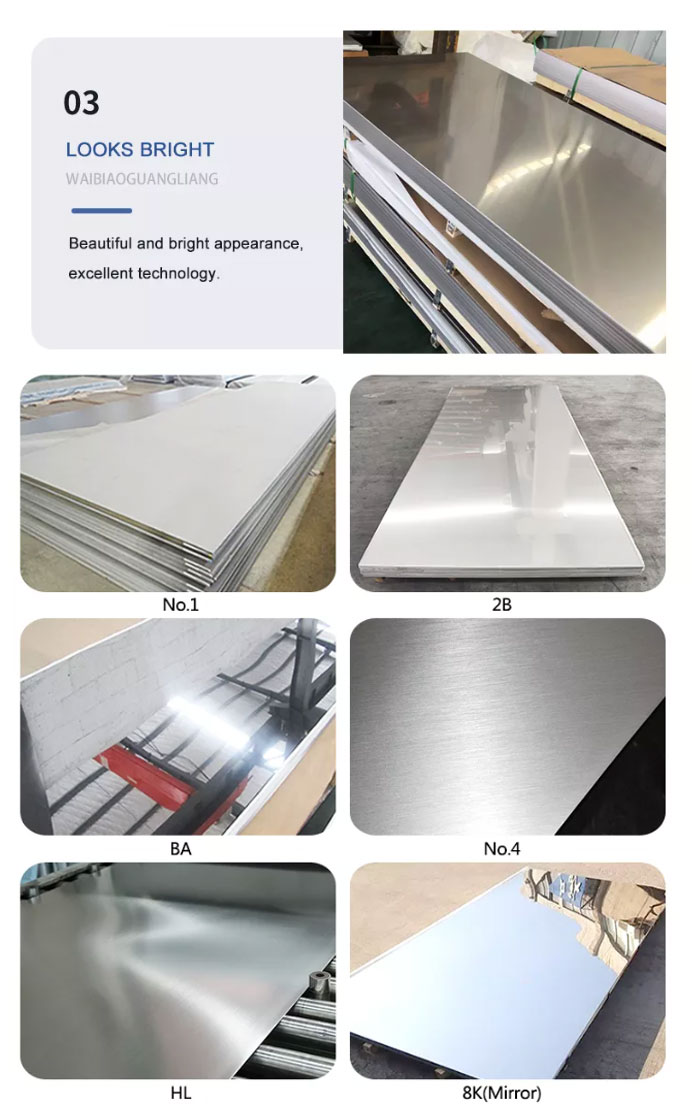 03

LOOKS BRIGHT

WAIBIAOGUANGLIANG

Beautiful and bright appearance, excellent technology.

No.1

2B

BA

No.4

HL

8K(Mirror)